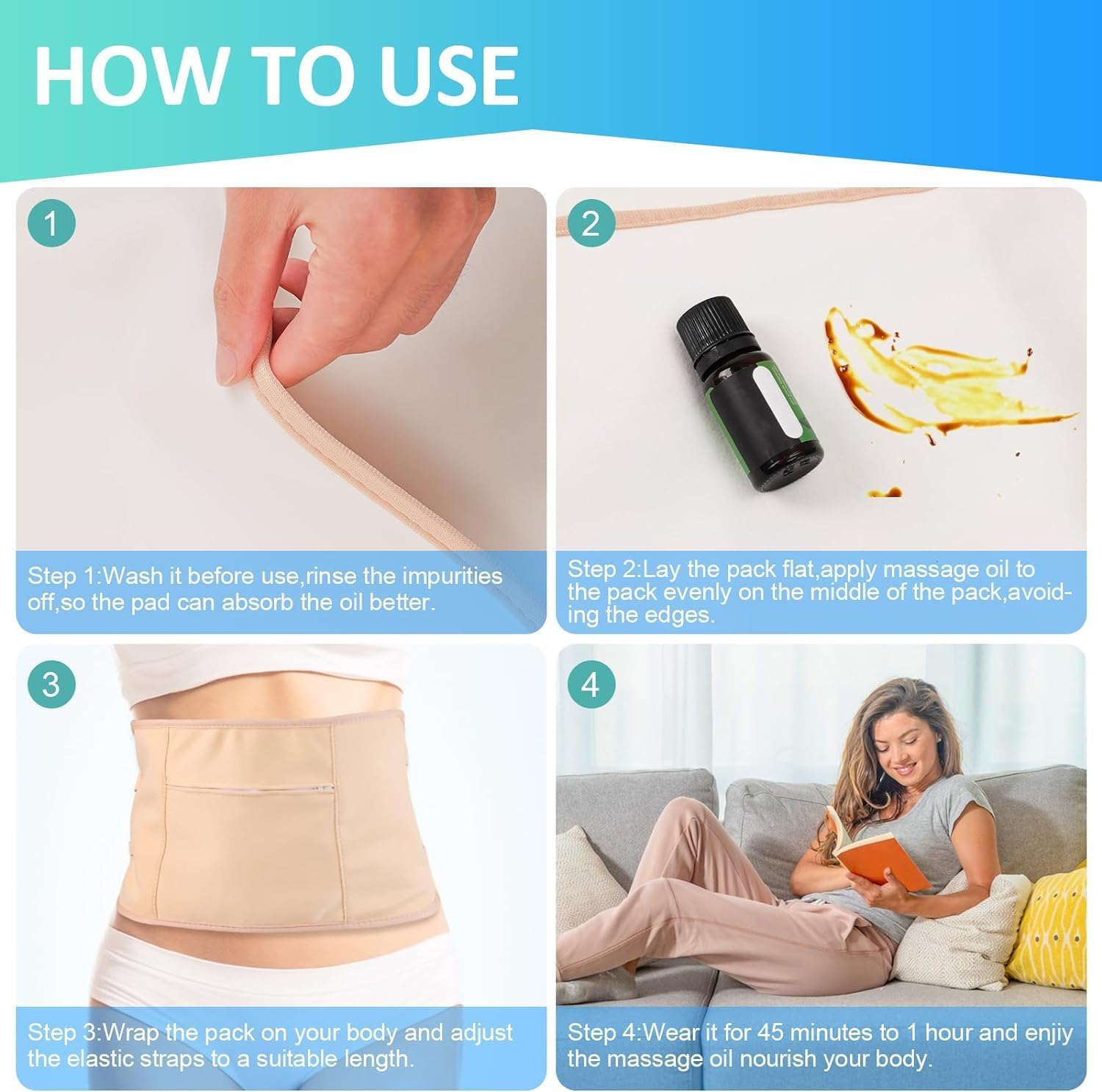 HOW TO USE

1

Step 1:Wash it before use,rinse the impurities off,so the pad can absorb the oil better.

2

Step 2:Lay the pack flat,apply massage oil to the pack evenly on the middle of the pack,avoiding the edges.

3

Step 3:Wrap the pack on your body and adjust the elastic straps to a suitable length.

4

Step 4:Wear it for 45 minutes to 1 hour and enjiy the massage oil nourish your body.